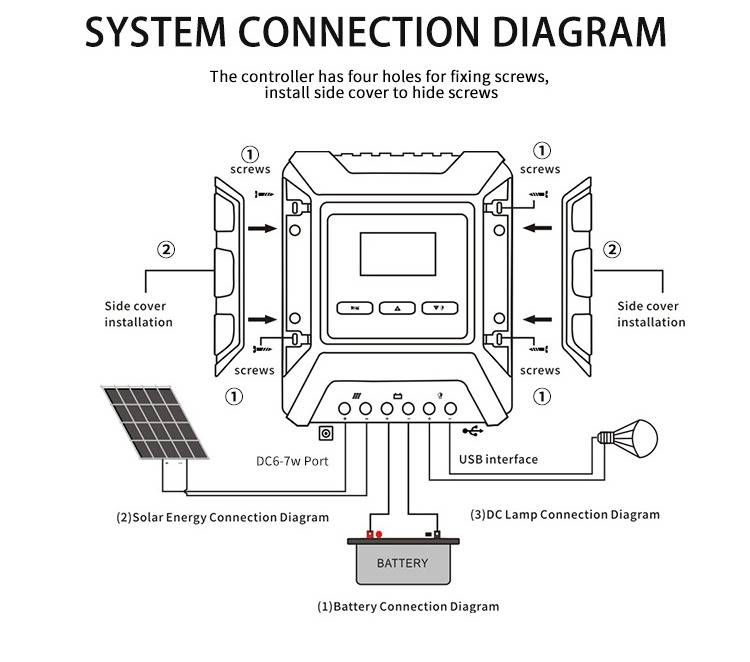 SYSTEM CONNECTION DIAGRAM

The controller has four holes for fixing screws, install side cover to hide screws

①
screws

①
screws

②
Side cover installation

②
Side cover installation

screws
①

screws
①

DC6-7w Port

USB interface

(2)Solar Energy Connection Diagram

(3)DC Lamp Connection Diagram

BATTERY

(1)Battery Connection Diagram